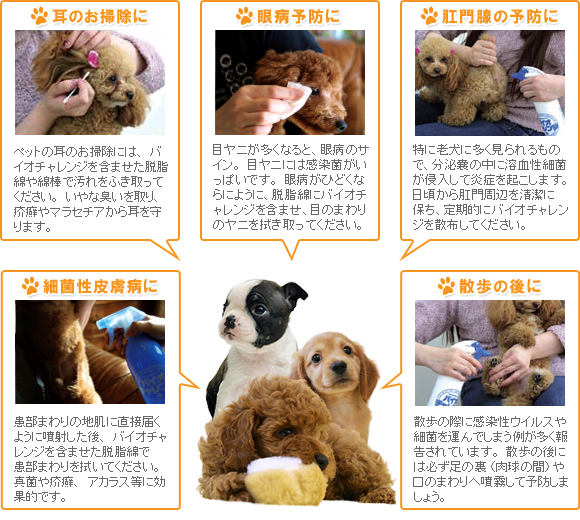 耳のお掃除に

ペットの耳のお掃除には、バイオチャレンジを含ませた脱脂綿や綿棒で汚れをふき取ってください。いやな臭いを取り、疥癬やマラセチアから耳を守ります。

眼病予防に

目ヤニが多くなると、眼病のサイン。目ヤニには感染菌がいっぱいです。眼病がひどくならにように、脱脂綿にバイオチャレンジを含ませ、目のまわりのヤニを拭き取ってください。

肛門腺の予防に

特に老犬に多く見られるもので、分泌嚢の中に溶血性細菌が侵入して炎症を起こします。日頃から肛門周辺を清潔に保ち、定期的にバイオチャレンジを散布してください。

細菌性皮膚病に

患部まわりの地肌に直接届くように噴射した後、バイオチャレンジを含ませた脱脂綿で患部まわりを拭いてください。真菌や疥癬、アカラス等に効果的です。

散歩の後に

散歩の際に感染性ウイルスや細菌を運んでしまう例が多く報告されています。散歩の後には必ず足の裏（肉球の間）や口のまわりへ噴霧して予防しましょう。